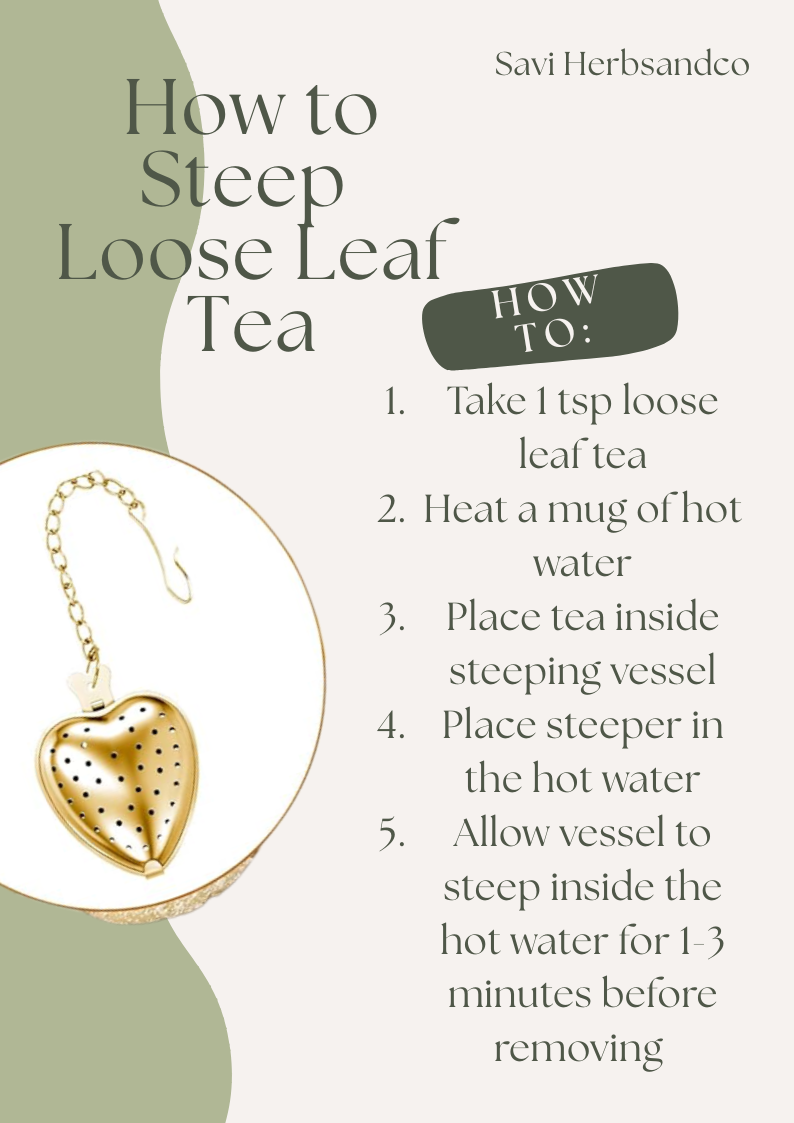 Savi Herbsandco

How to Steep Loose Leaf Tea

HOW TO:

1. Take 1 tsp loose leaf tea
2. Heat a mug of hot water
3. Place tea inside steeping vessel
4. Place steeper in the hot water
5. Allow vessel to steep inside the hot water for 1-3 minutes before removing